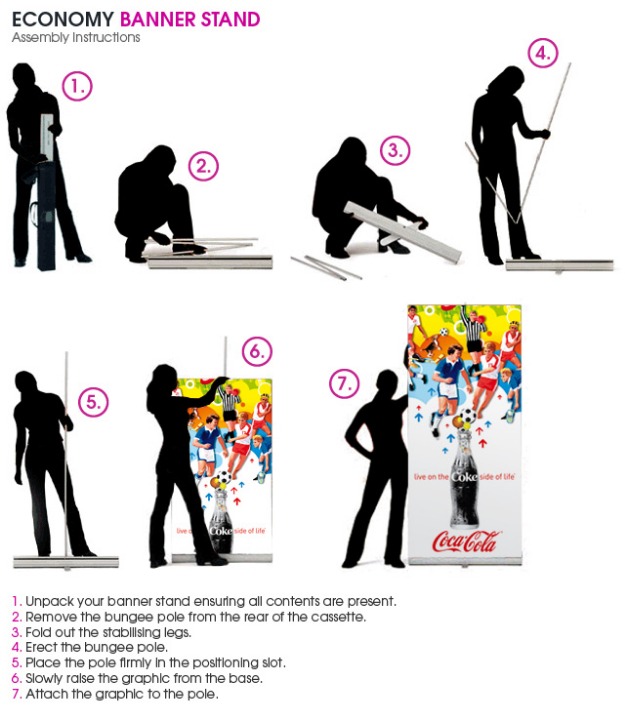 ECONOMY BANNER STAND
Assembly Instructions

1.

2.

3.

4.

5.

6.

live on the Coke side of life

7.

live on the Coke side of life

Coca-Cola

1. Unpack your banner stand ensuring all contents are present.
2. Remove the bungee pole from the rear of the cassette.
3. Fold out the stabilising legs.
4. Erect the bungee pole.
5. Place the pole firmly in the positioning slot.
6. Slowly raise the graphic from the base.
7. Attach the graphic to the pole.